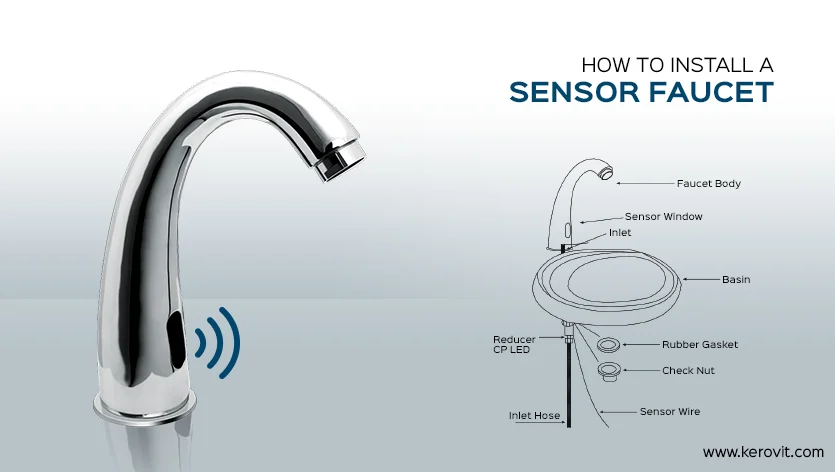 HOW TO INSTALL A
SENSOR FAUCET

Faucet Body
Sensor Window
Inlet
Basin
Reducer
CP LED
Rubber Gasket
Check Nut
Inlet Hose
Sensor Wire

www.kerovit.com